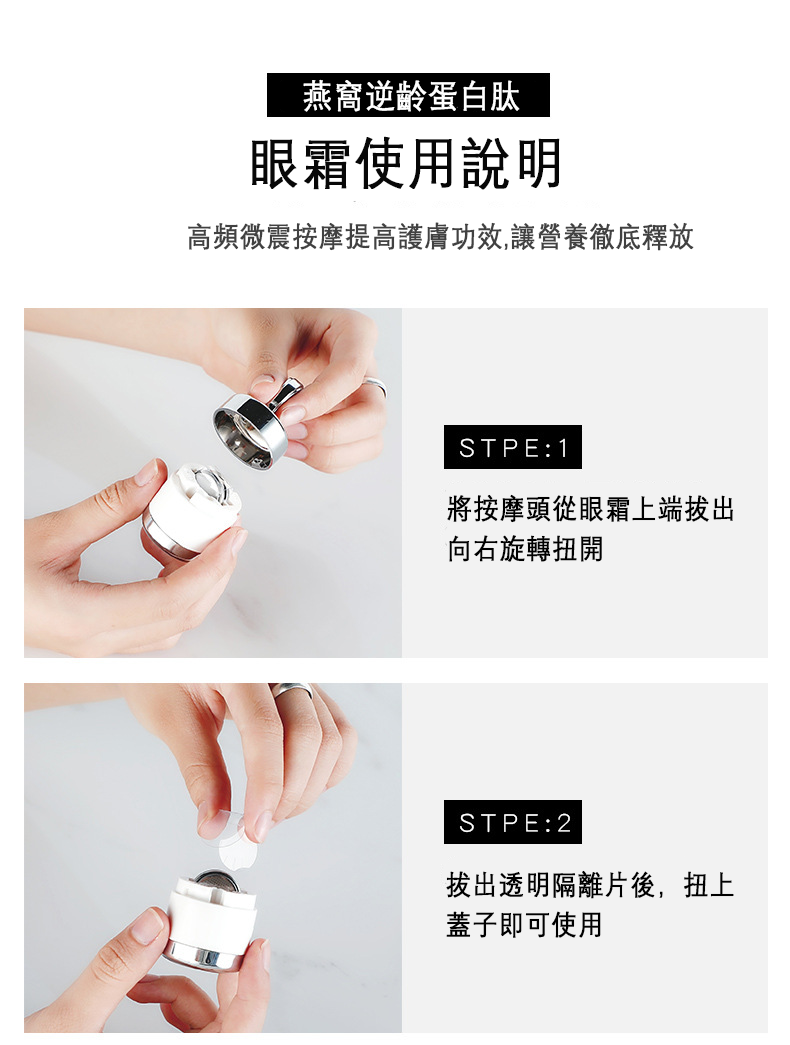 燕窩逆齡蛋白肽

眼霜使用說明

高頻微震按摩提高護膚功效,讓營養徹底釋放

STPE:1

將按摩頭從眼霜上端拔出向右旋轉扭開

STPE:2

拔出透明隔離片後，扭上蓋子即可使用